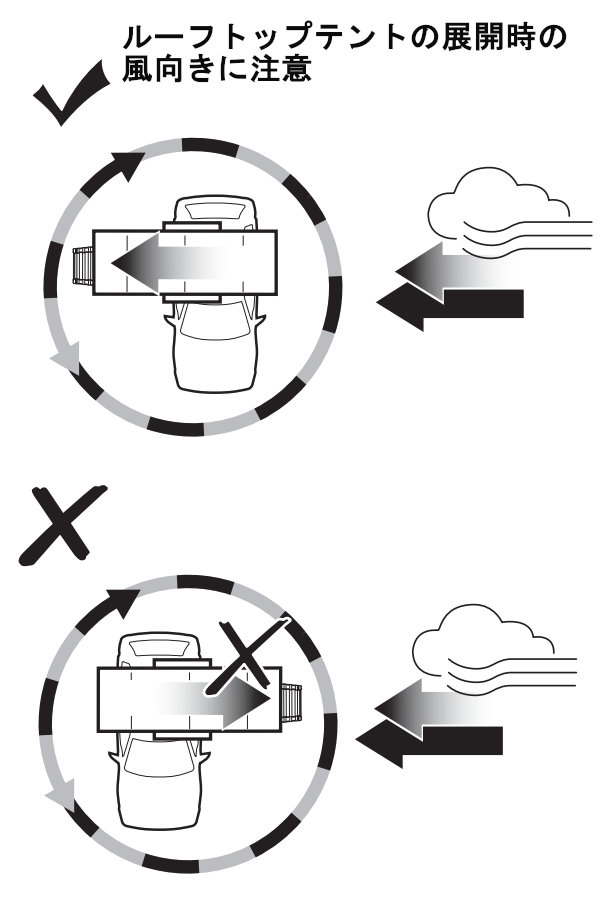 ルーフトップテントの展開時の風向きに注意